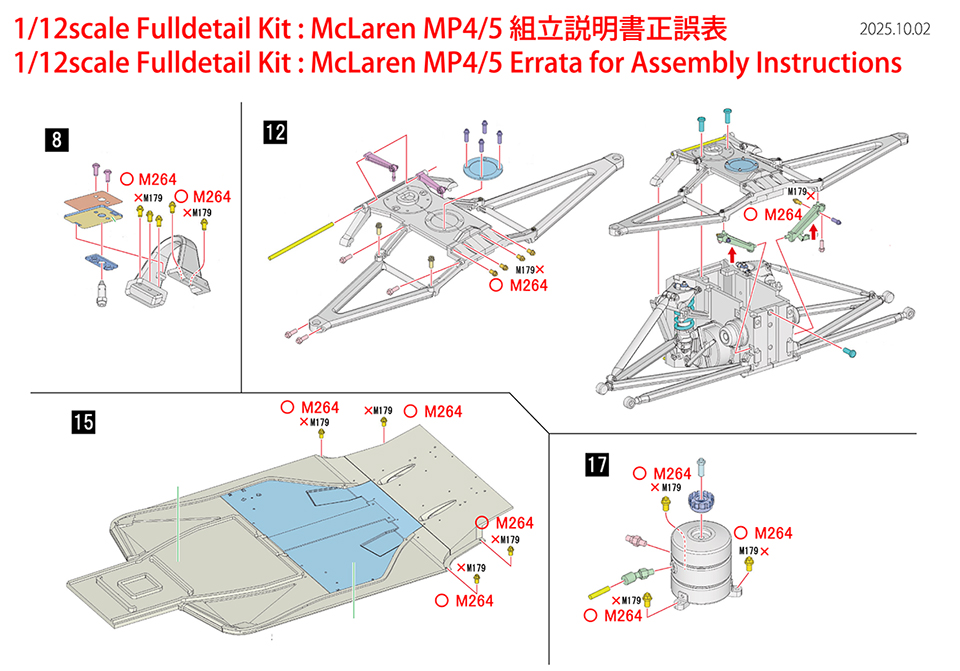 1/12scale Fulldetail Kit : McLaren MP4/5 組立説明書正誤表

2025.10.02

1/12scale Fulldetail Kit : McLaren MP4/5 Errata for Assembly Instructions

8

○ M264
×M179
○ M264
×M179

12

M179×
○ M264

M179×
○ M264

15

○ M264
×M179
×M179
○ M264

○ M264
×M179

×M179
○ M264

17

○ M264
×M179
○ M264
M179×
×M179
○ M264